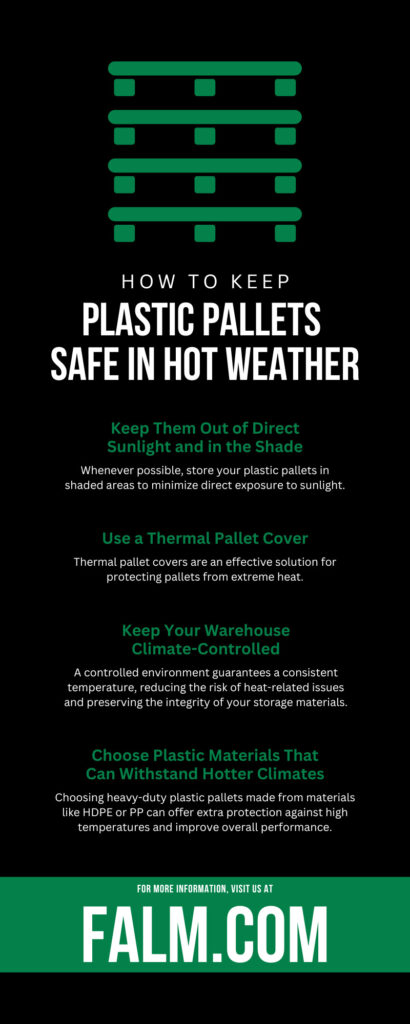 HOW TO KEEP
PLASTIC PALLETS SAFE IN HOT WEATHER

Keep Them Out of Direct Sunlight and in the Shade

Whenever possible, store your plastic pallets in shaded areas to minimize direct exposure to sunlight.

Use a Thermal Pallet Cover

Thermal pallet covers are an effective solution for protecting pallets from extreme heat.

Keep Your Warehouse Climate-Controlled

A controlled environment guarantees a consistent temperature, reducing the risk of heat-related issues and preserving the integrity of your storage materials.

Choose Plastic Materials That Can Withstand Hotter Climates

Choosing heavy-duty plastic pallets made from materials like HDPE or PP can offer extra protection against high temperatures and improve overall performance.

FOR MORE INFORMATION, VISIT US AT

FALM.COM