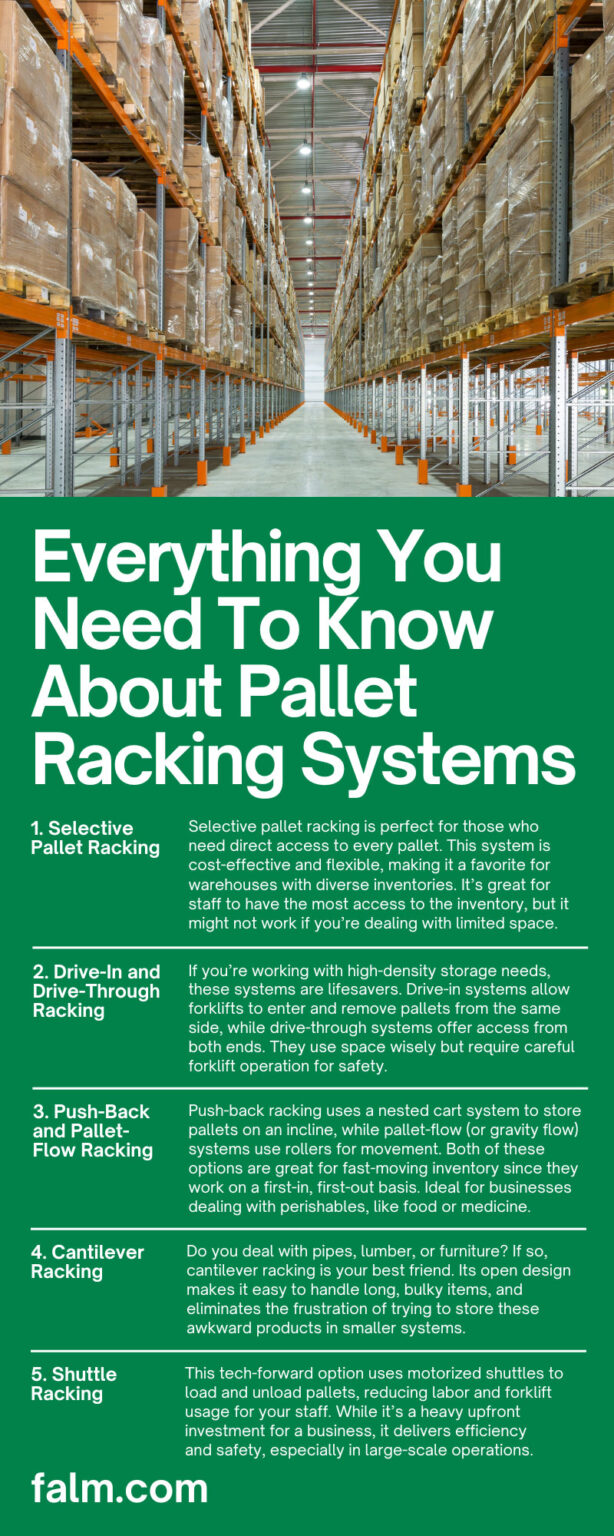 Everything You Need To Know About Pallet Racking Systems

1. Selective Pallet Racking

Selective pallet racking is perfect for those who need direct access to every pallet. This system is cost-effective and flexible, making it a favorite for warehouses with diverse inventories. It's great for staff to have the most access to the inventory, but it might not work if you're dealing with limited space.

2. Drive-In and Drive-Through Racking

If you're working with high-density storage needs, these systems are lifesavers. Drive-in systems allow forklifts to enter and remove pallets from the same side, while drive-through systems offer access from both ends. They use space wisely but require careful forklift operation for safety.

3. Push-Back and Pallet-Flow Racking

Push-back racking uses a nested cart system to store pallets on an incline, while pallet-flow (or gravity flow) systems use rollers for movement. Both of these options are great for fast-moving inventory since they work on a first-in, first-out basis. Ideal for businesses dealing with perishables, like food or medicine.

4. Cantilever Racking

Do you deal with pipes, lumber, or furniture? If so, cantilever racking is your best friend. Its open design makes it easy to handle long, bulky items, and eliminates the frustration of trying to store these awkward products in smaller systems.

5. Shuttle Racking

This tech-forward option uses motorized shuttles to load and unload pallets, reducing labor and forklift usage for your staff. While it's a heavy upfront investment for a business, it delivers efficiency and safety, especially in large-scale operations.

falm.com